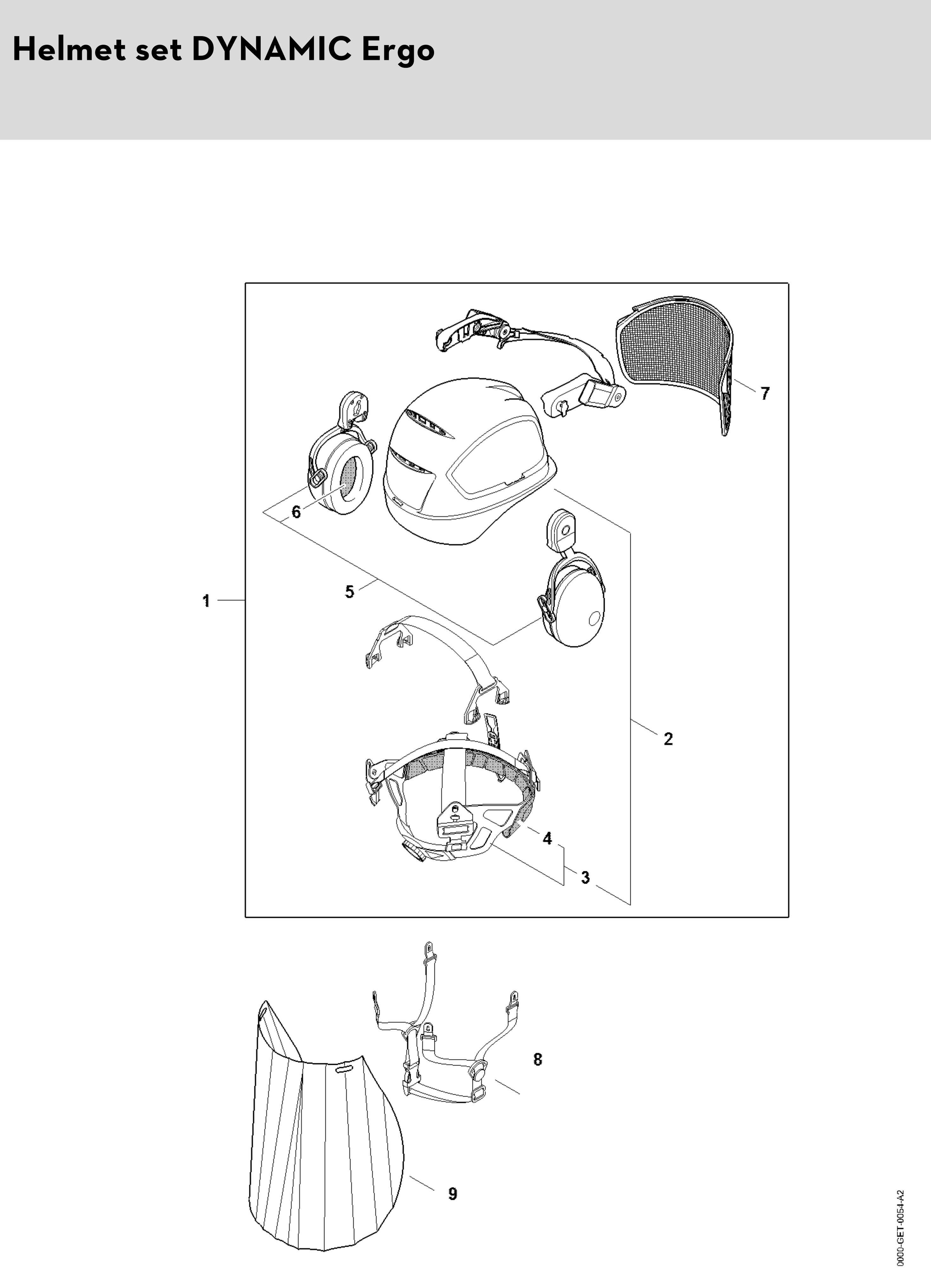 Helmet set DYNAMIC Ergo

7
6
1
5
2
4
3
8
9

0000-GET-0054-A2